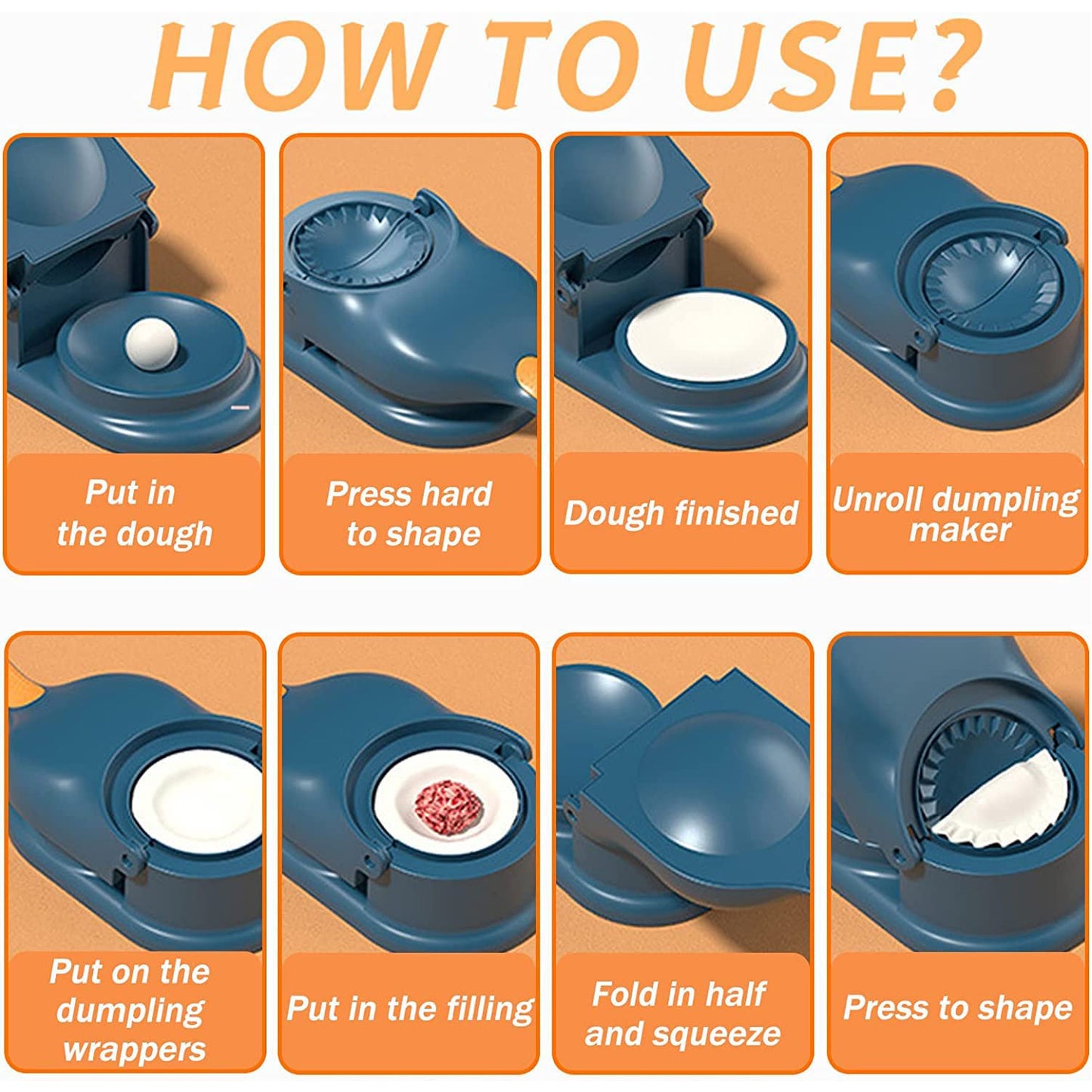 HOW TO USE?

Put in the dough

Press hard to shape

Dough finished

Unroll dumpling maker

Put on the dumpling wrappers

Put in the filling

Fold in half and squeeze

Press to shape