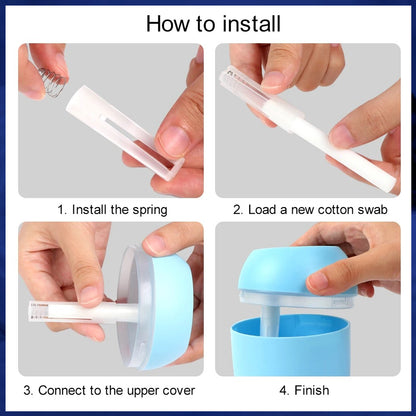 How to install

1. Install the spring

2. Load a new cotton swab

3. Connect to the upper cover

4. Finish